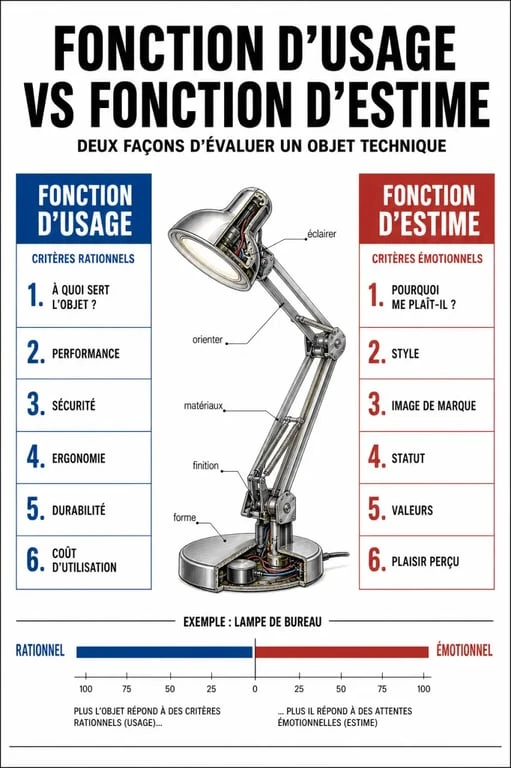 FONCTION D'USAGE VS FONCTION D'ESTIME

DEUX FAÇONS D'ÉVALUER UN OBJET TECHNIQUE

FONCTION D'USAGE

CRITÈRES RATIONNELS

1. À QUOI SERT L'OBJET ?

2. PERFORMANCE

3. SÉCURITÉ

4. ERGONOMIE

5. DURABILITÉ

6. COÛT D'UTILISATION

éclairer

orienter

matériaux

finition

forme

FONCTION D'ESTIME

CRITÈRES ÉMOTIONNELS

1. POURQUOI ME PLAÎT-IL ?

2. STYLE

3. IMAGE DE MARQUE

4. STATUT

5. VALEURS

6. PLAISIR PERÇU

EXEMPLE : LAMPE DE BUREAU

RATIONNEL

ÉMOTIONNEL

100 75 50 25 0 25 50 75 100

PLUS L'OBJET RÉPOND À DES CRITÈRES RATIONNELS (USAGE)...

... PLUS IL RÉPOND À DES ATTENTES ÉMOTIONNELLES (ESTIME)